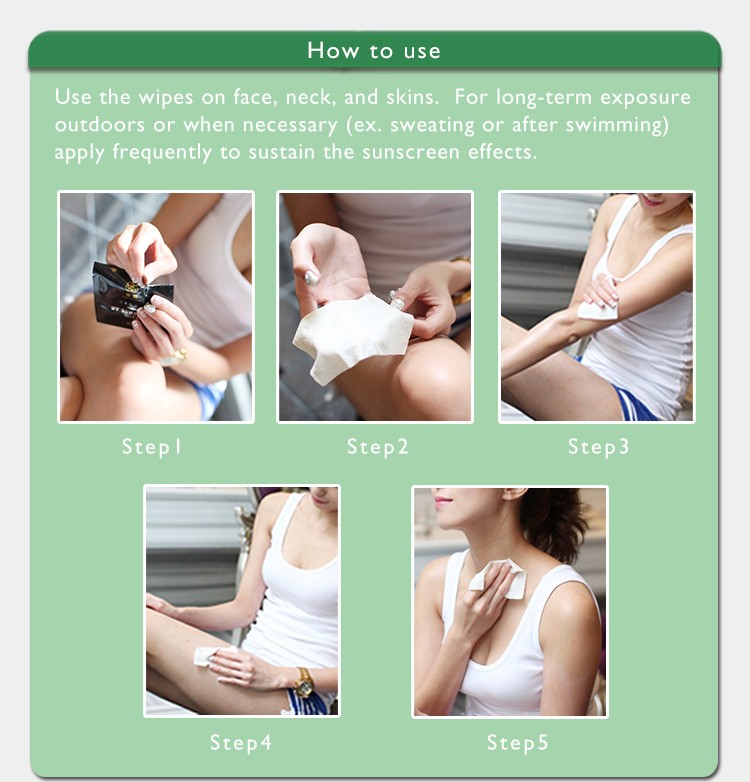 How to use

Use the wipes on face, neck, and skins. For long-term exposure outdoors or when necessary (ex. sweating or after swimming) apply frequently to sustain the sunscreen effects.

Step1

Step2

Step3

Step4

Step5